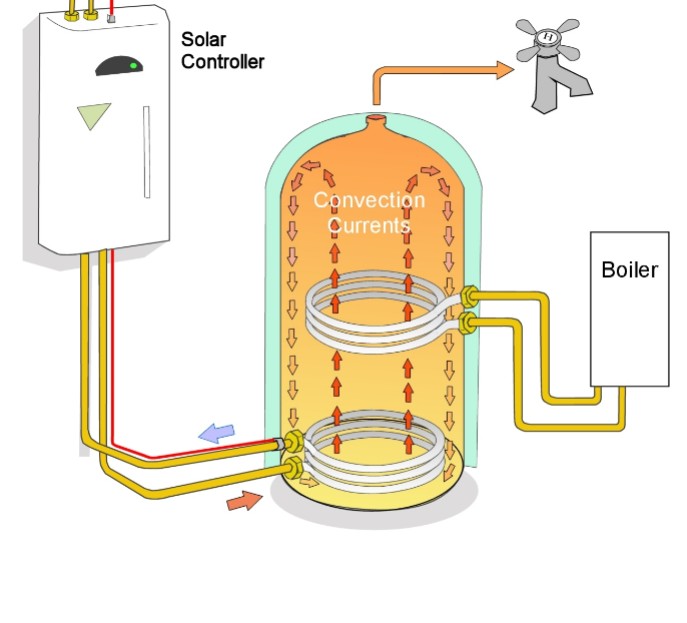 Solar Controller

H

Convection Currents

Boiler