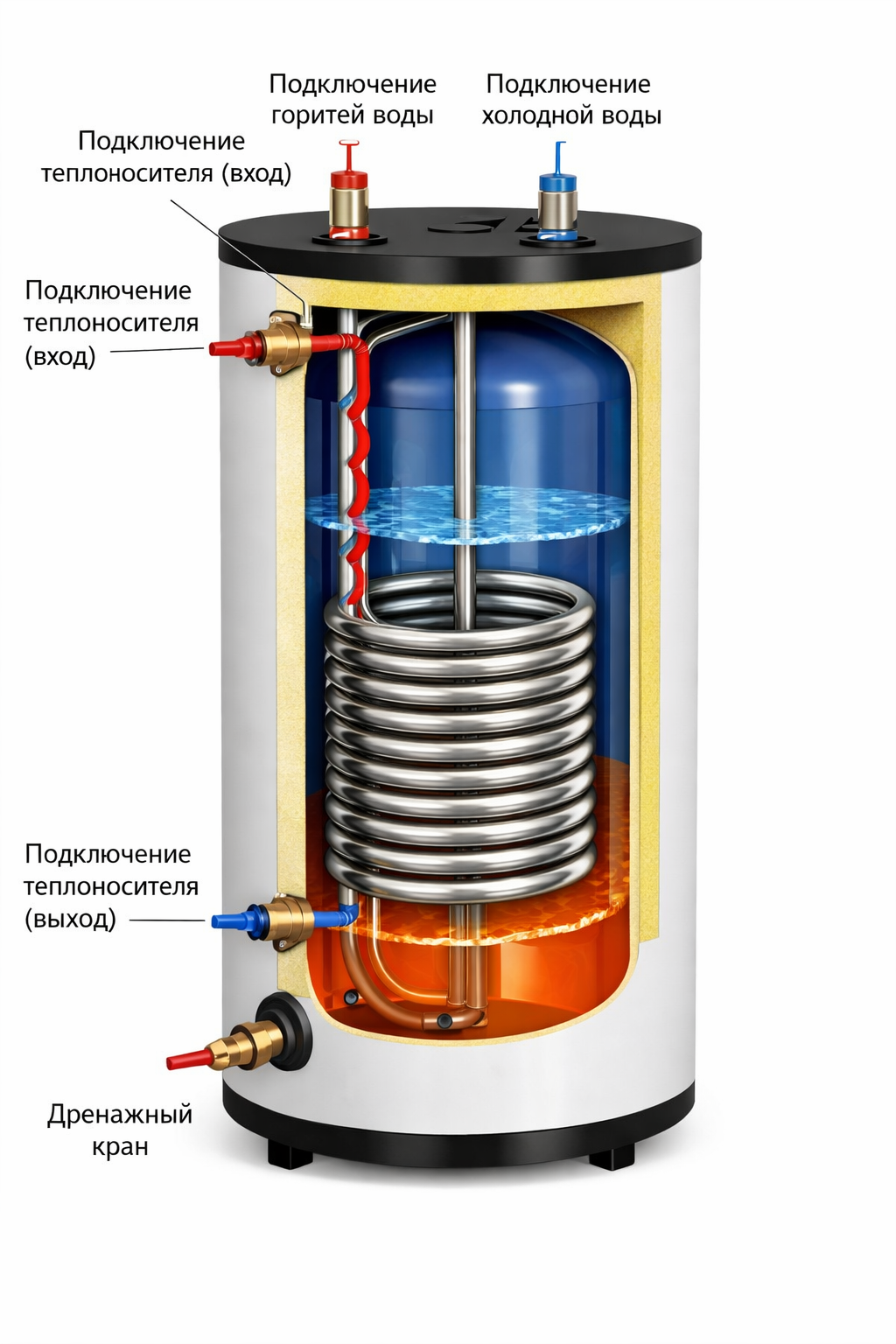 Подключение горитей воды

Подключение холодной воды

Подключение теплоносителя (вход)

Подключение теплоносителя (вход)

Подключение теплоносителя (выход)

Дренажный кран